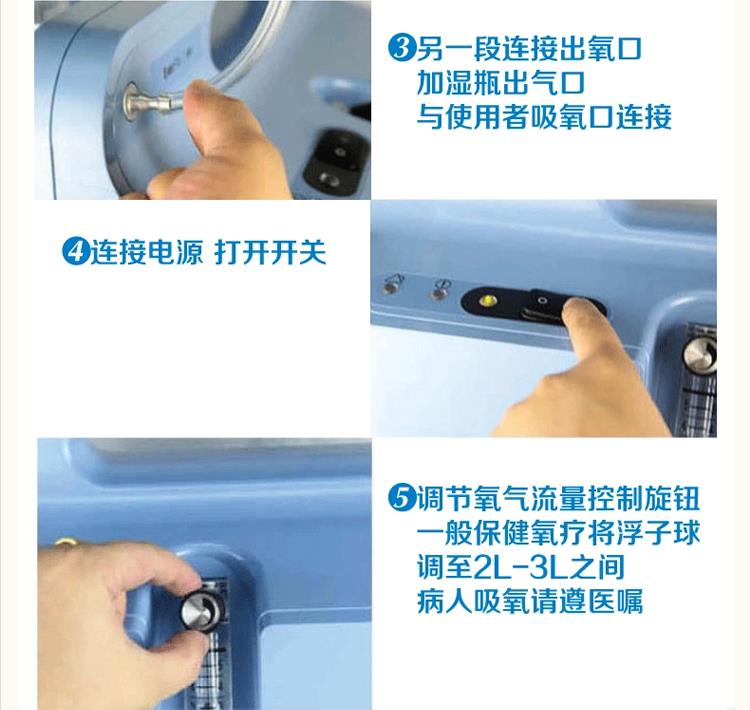 3另一段连接出氧口
加湿瓶出气口
与使用者吸氧口连接

4连接电源 打开开关

5调节氧气流量控制旋钮
一般保健氧疗将浮子球
调至2L-3L之间
病人吸氧请遵医嘱